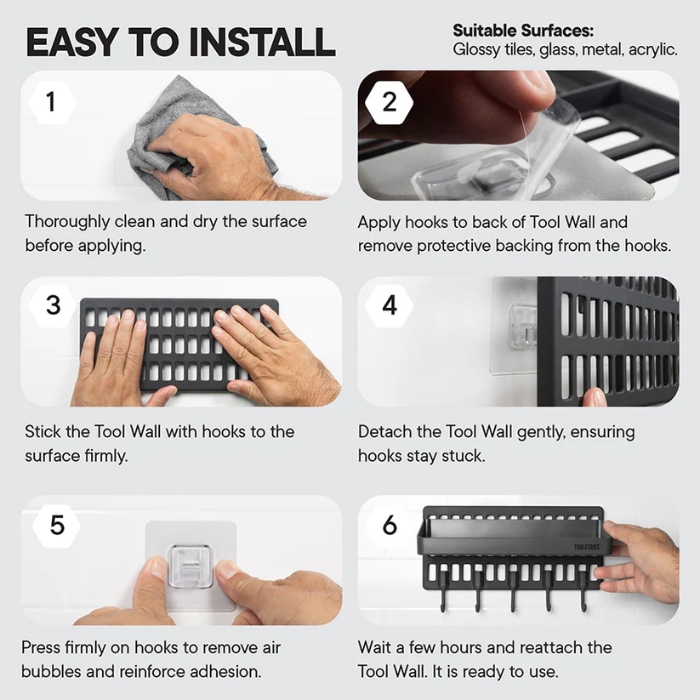 EASY TO INSTALL

Suitable Surfaces:
Glossy tiles, glass, metal, acrylic.

1

Thoroughly clean and dry the surface before applying.

2

Apply hooks to back of Tool Wall and remove protective backing from the hooks.

3

Stick the Tool Wall with hooks to the surface firmly.

4

Detach the Tool Wall gently, ensuring hooks stay stuck.

5

Press firmly on hooks to remove air bubbles and reinforce adhesion.

6

TOOLETRIES

Wait a few hours and reattach the Tool Wall. It is ready to use.